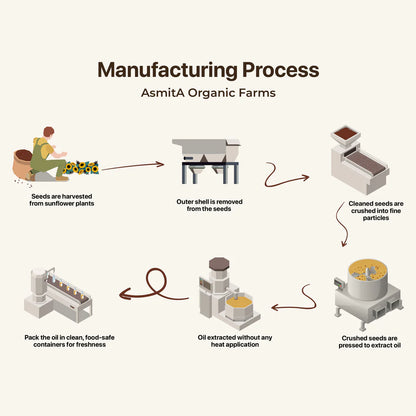 Manufacturing Process

AsmitA Organic Farms

Seeds are harvested from sunflower plants

Outer shell is removed from the seeds

Cleaned seeds are crushed into fine particles

Crushed seeds are pressed to extract oil

Oil extracted without any heat application

Pack the oil in clean, food-safe containers for freshness