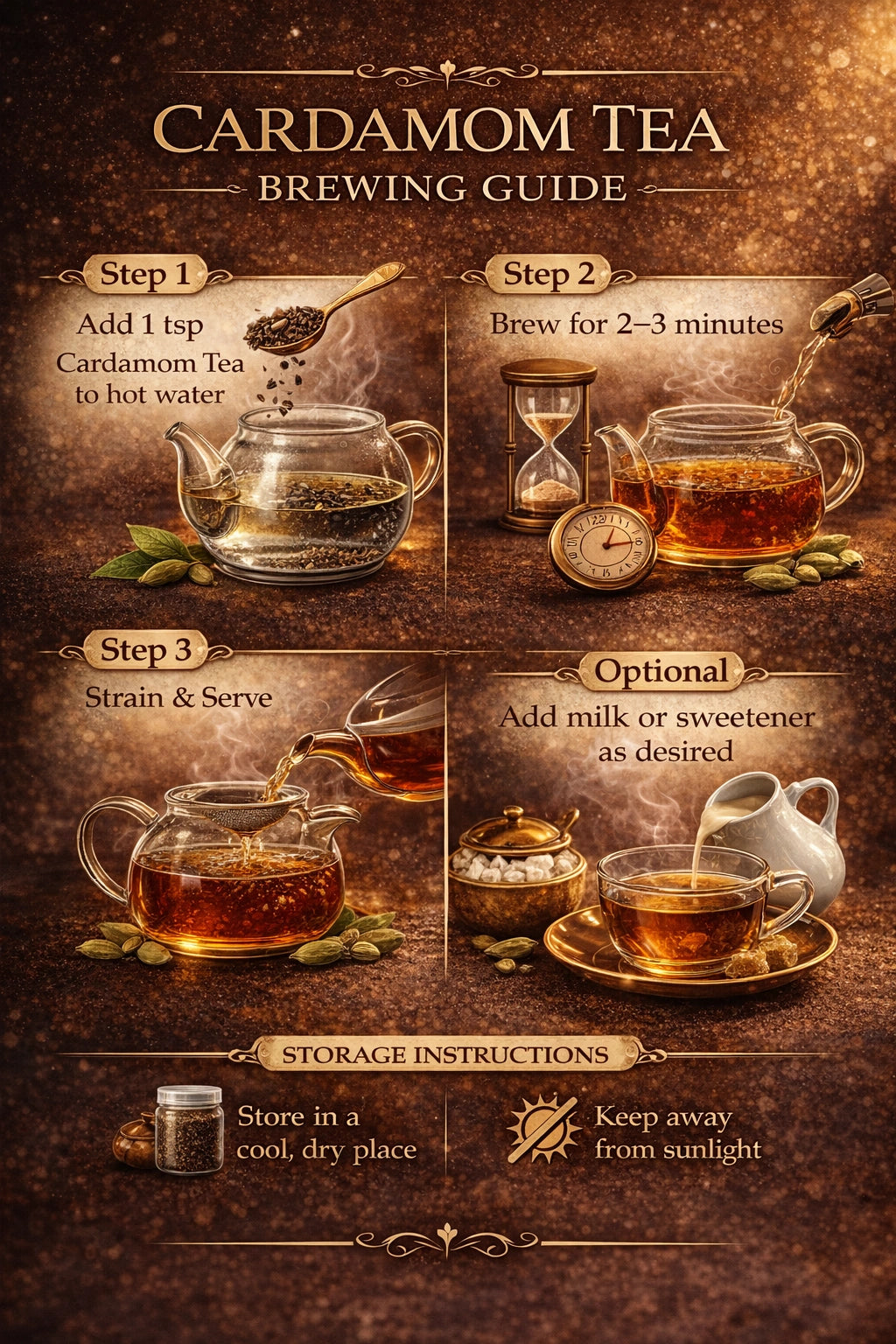 CARDAMOM TEA
BREWING GUIDE

Step 1
Add 1 tsp Cardamom Tea to hot water

Step 2
Brew for 2–3 minutes

Step 3
Strain & Serve

Optional
Add milk or sweetener as desired

STORAGE INSTRUCTIONS

Store in a cool, dry place

Keep away from sunlight